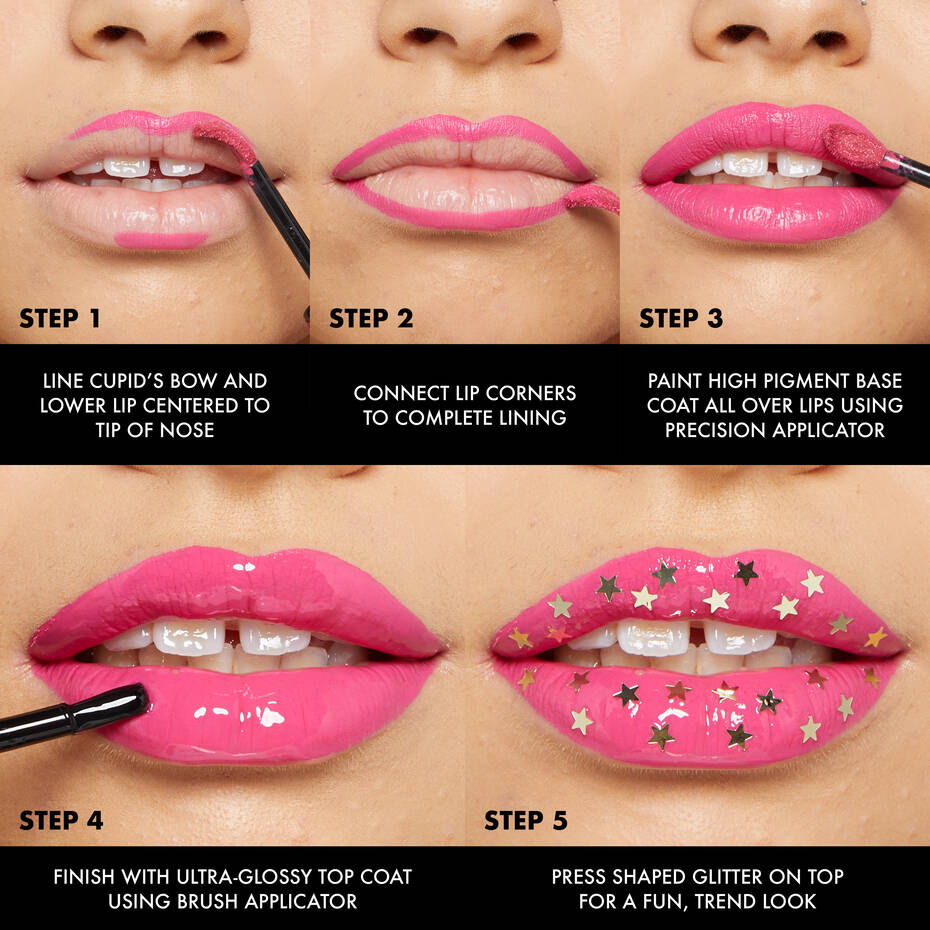 STEP 1

LINE CUPID'S BOW AND LOWER LIP CENTERED TO TIP OF NOSE

STEP 2

CONNECT LIP CORNERS TO COMPLETE LINING

STEP 3

PAINT HIGH PIGMENT BASE COAT ALL OVER LIPS USING PRECISION APPLICATOR

STEP 4

FINISH WITH ULTRA-GLOSSY TOP COAT USING BRUSH APPLICATOR

STEP 5

PRESS SHAPED GLITTER ON TOP FOR A FUN, TREND LOOK