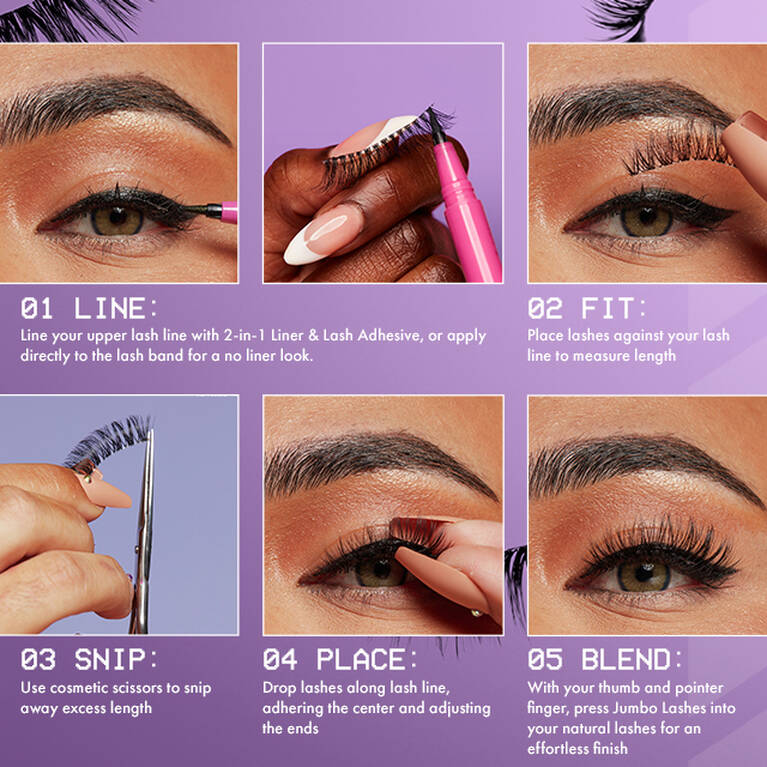 01 LINE:
Line your upper lash line with 2-in-1 Liner & Lash Adhesive, or apply directly to the lash band for a no liner look.

02 FIT:
Place lashes against your lash line to measure length

03 SNIP:
Use cosmetic scissors to snip away excess length

04 PLACE:
Drop lashes along lash line, adhering the center and adjusting the ends

05 BLEND:
With your thumb and pointer finger, press Jumbo Lashes into your natural lashes for an effortless finish